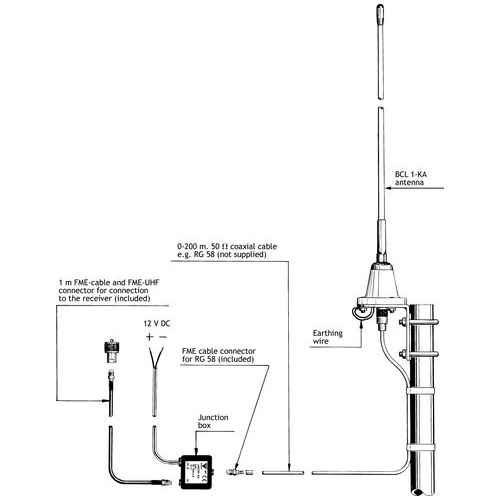 BCL 1-KA
antenna

0-200 m. 50 Ω coaxial cable
e.g. RG 58 (not supplied)

1 m FME-cable and FME-UHF
connector for connection
to the receiver (included)

12 V DC
+ −

Earthing
wire

FME cable connector
for RG 58 (included)

Junction
box